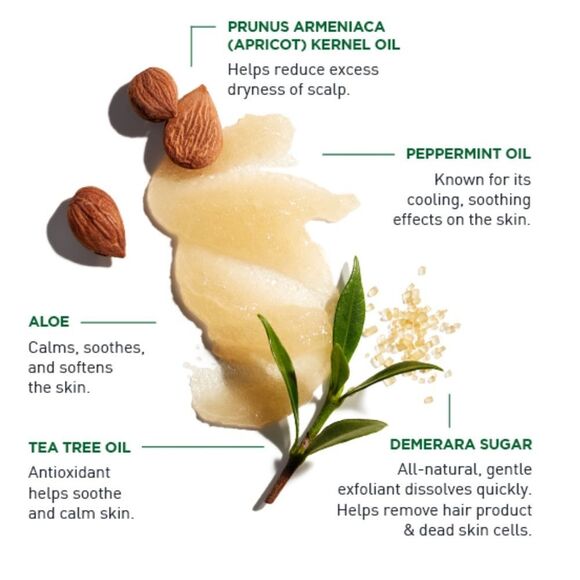 PRUNUS ARMENIACA (APRICOT) KERNEL OIL
Helps reduce excess dryness of scalp.

PEPPERMINT OIL
Known for its cooling, soothing effects on the skin.

ALOE
Calms, soothes, and softens the skin.

TEA TREE OIL
Antioxidant helps soothe and calm skin.

DEMERARA SUGAR
All-natural, gentle exfoliant dissolves quickly. Helps remove hair product & dead skin cells.